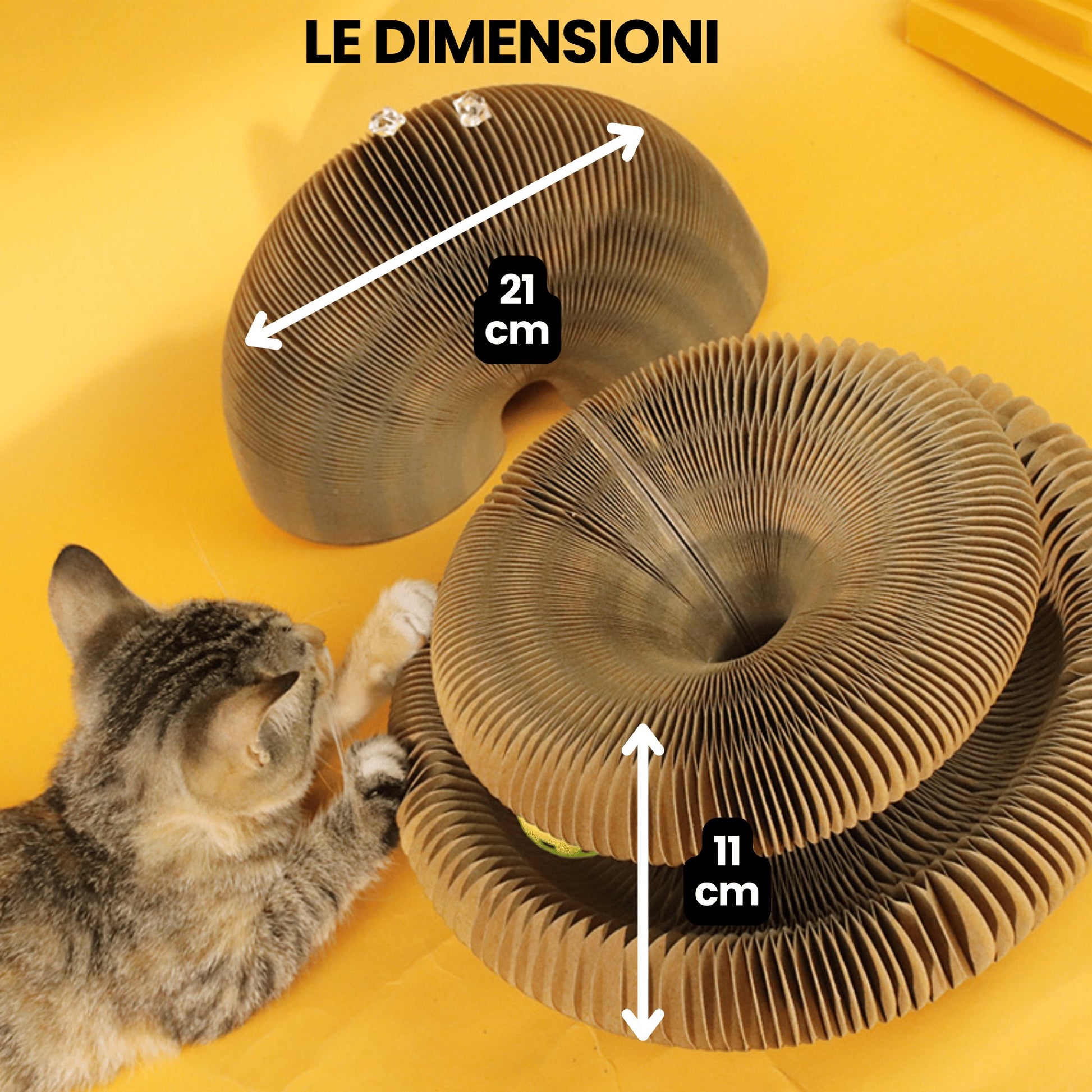 LE DIMENSIONI

21 cm

11 cm