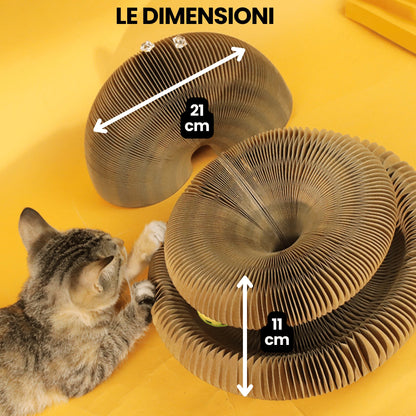 LE DIMENSIONI

21 cm

11 cm